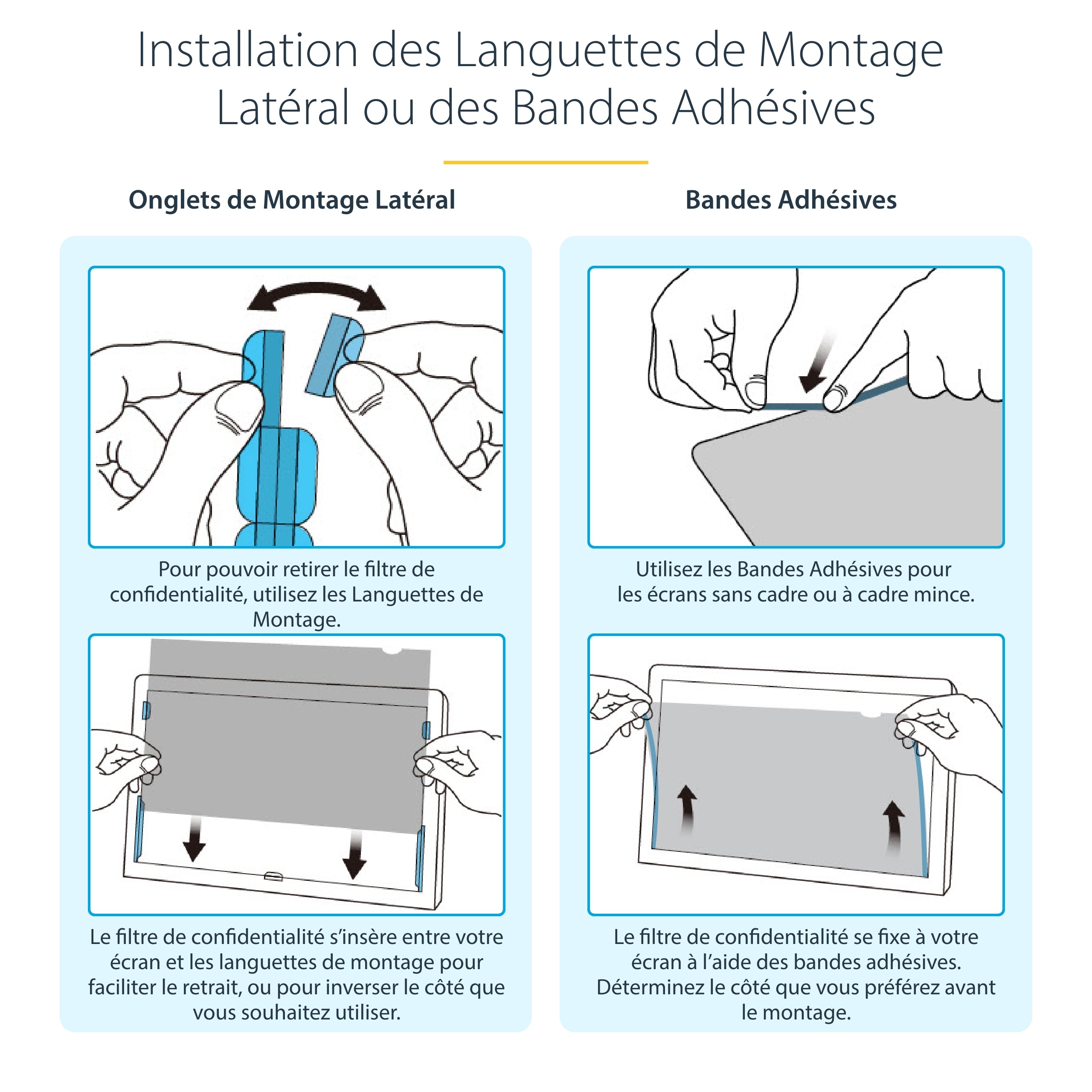 Installation des Languettes de Montage Latéral ou des Bandes Adhésives

Onglets de Montage Latéral

Pour pouvoir retirer le filtre de confidentialité, utilisez les Languettes de Montage.

Le filtre de confidentialité s'insère entre votre écran et les languettes de montage pour faciliter le retrait, ou pour inverser le côté que vous souhaitez utiliser.

Bandes Adhésives

Utilisez les Bandes Adhésives pour les écrans sans cadre ou à cadre mince.

Le filtre de confidentialité se fixe à votre écran à l'aide des bandes adhésives. Déterminez le côté que vous préférez avant le montage.